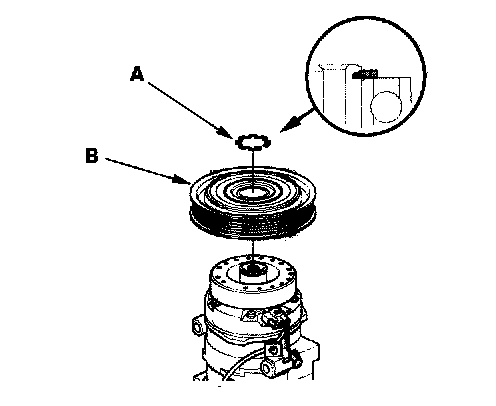 A

B