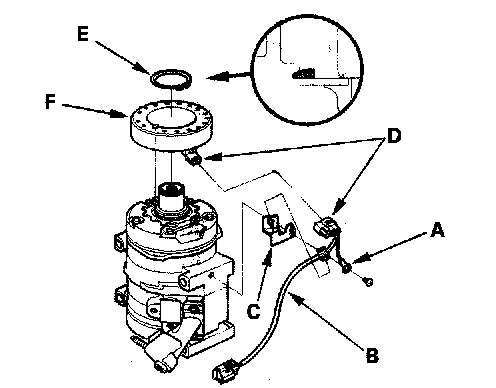 E
F
D
A
C
B