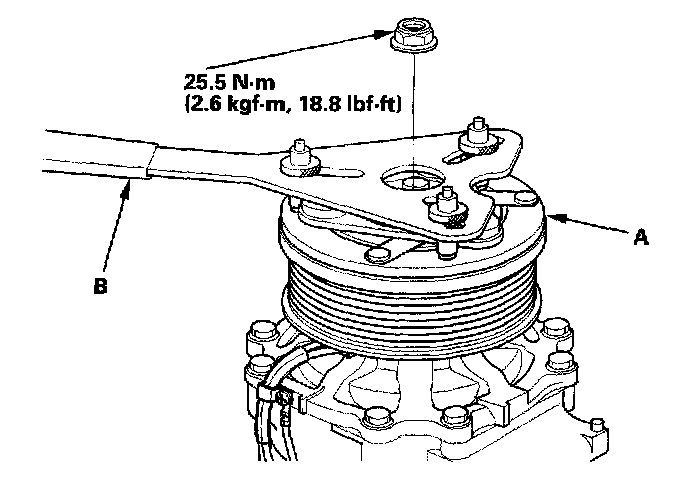 25.5 N·m
(2.6 kgf·m, 18.8 lbf·ft)

A

B