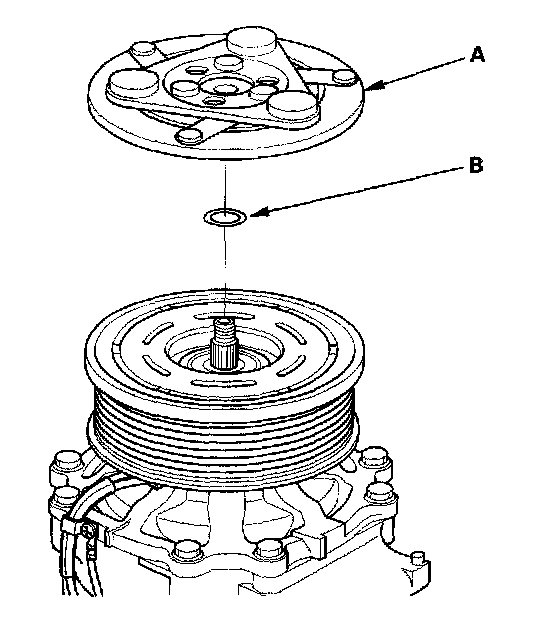 A

B