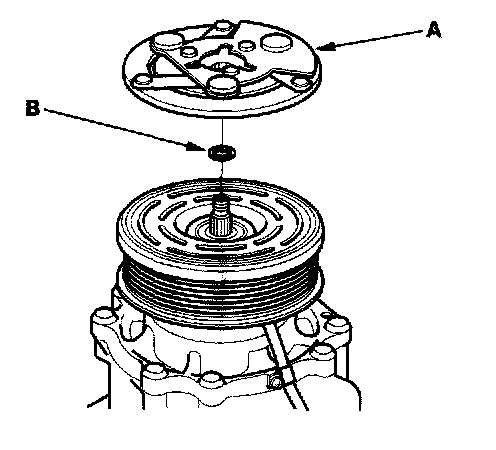 A

B