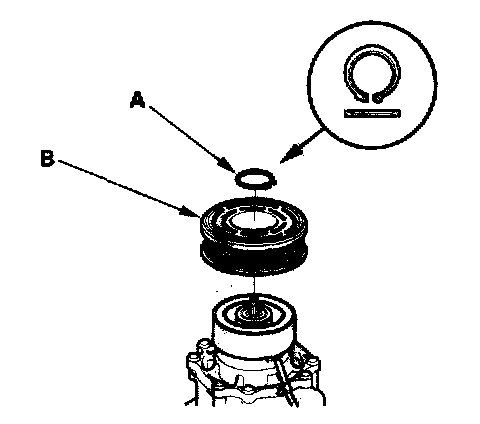 A

B