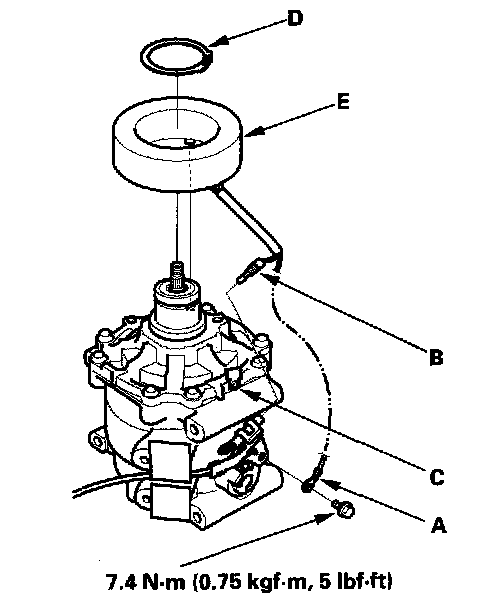 D

E

B

C

A

7.4 N·m (0.75 kgf·m, 5 lbf·ft)