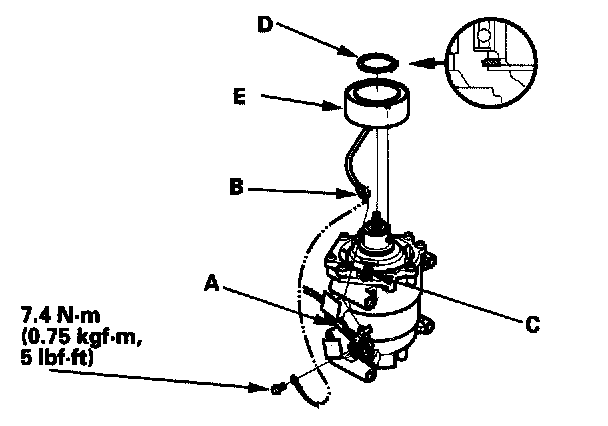 D

E

B

A

C

7.4 N·m (0.75 kgf·m, 5 lbf·ft)