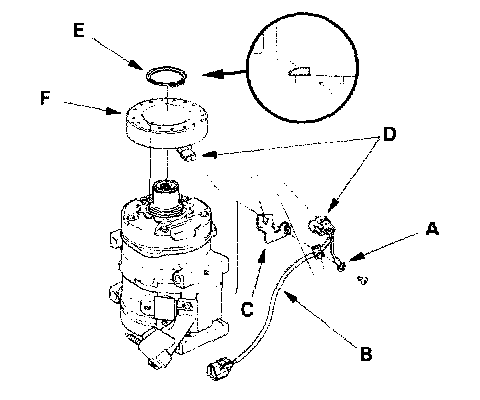 E
F
D
A
C
B