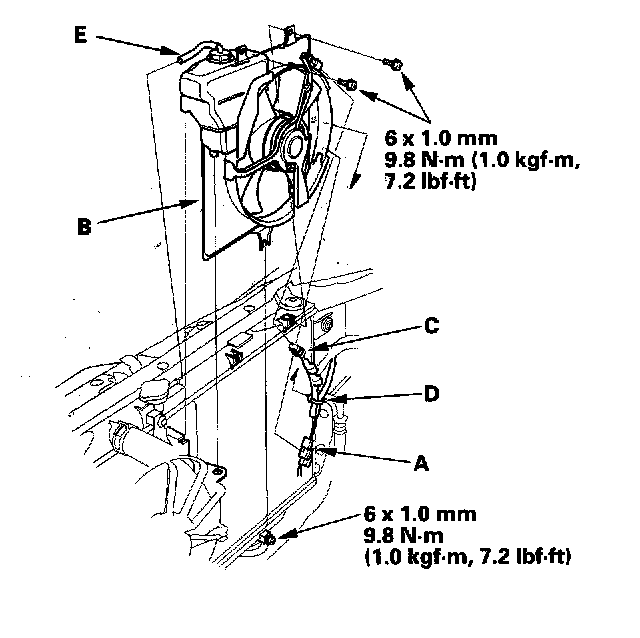 E

6 x 1.0 mm
9.8 N·m (1.0 kgf·m, 7.2 lbf·ft)

B

C

D

A

6 x 1.0 mm
9.8 N·m
(1.0 kgf·m, 7.2 lbf·ft)