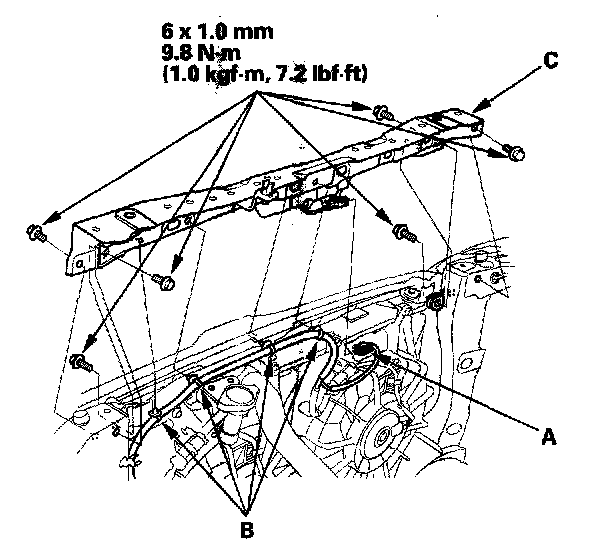 6 x 1.0 mm
9.8 N·m
(1.0 kgf·m, 7.2 lbf·ft)

C

A

B