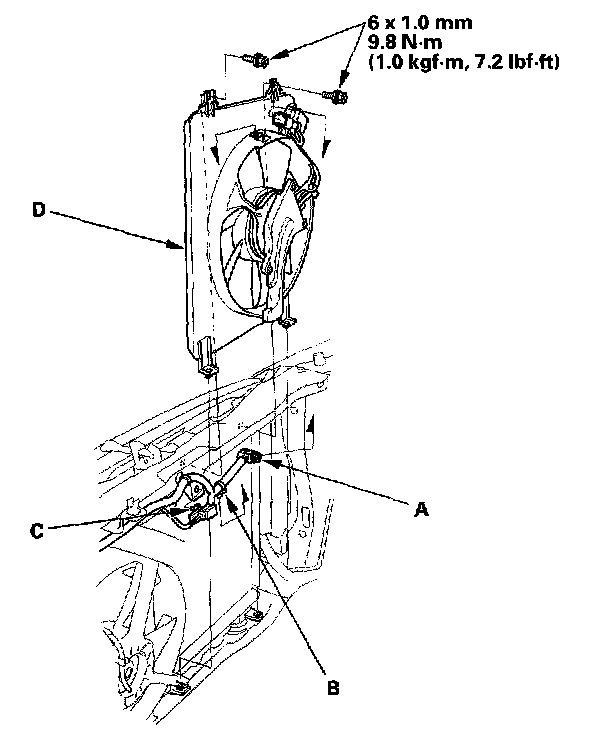 6 x 1.0 mm
9.8 N·m
(1.0 kgf·m, 7.2 lbf·ft)

D

A

C

B