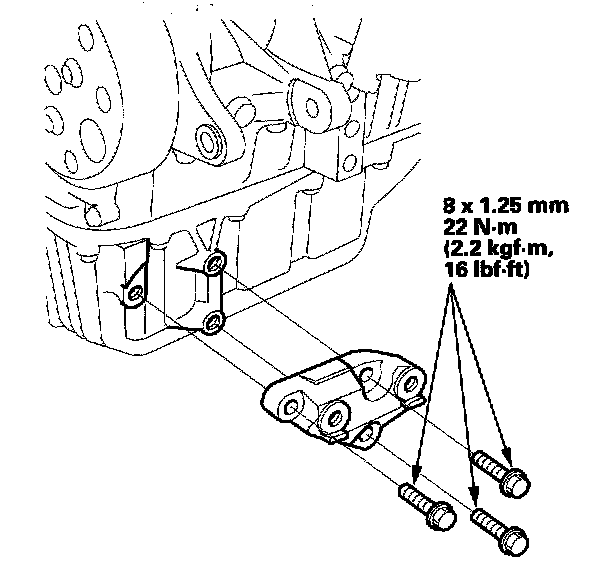 8 x 1.25 mm
22 N·m
(2.2 kgf·m,
16 lbf·ft)