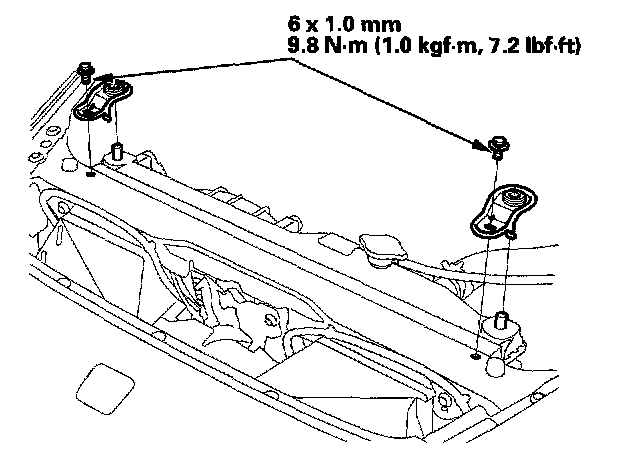 6 x 1.0 mm
9.8 N·m (1.0 kgf·m, 7.2 lbf·ft)