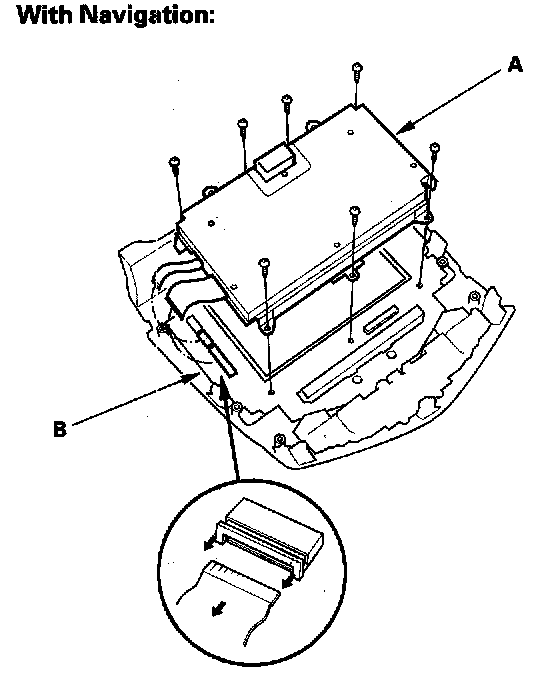 With Navigation:

A

B