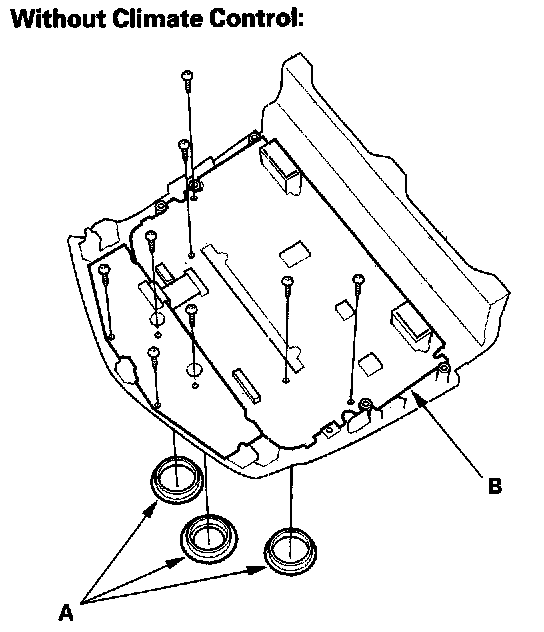 Without Climate Control:

B

A