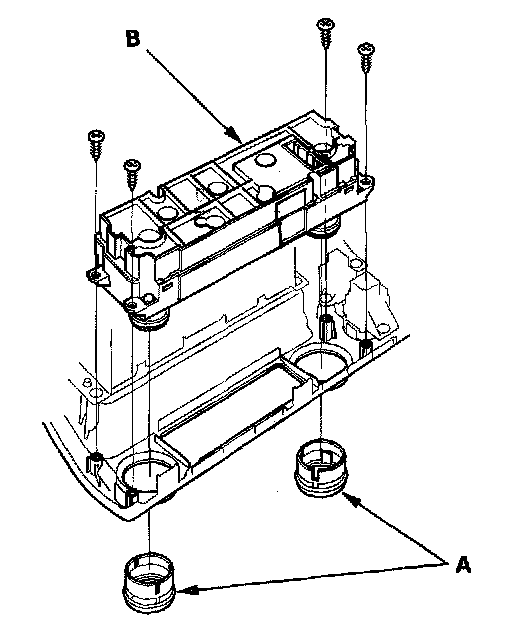 B

A