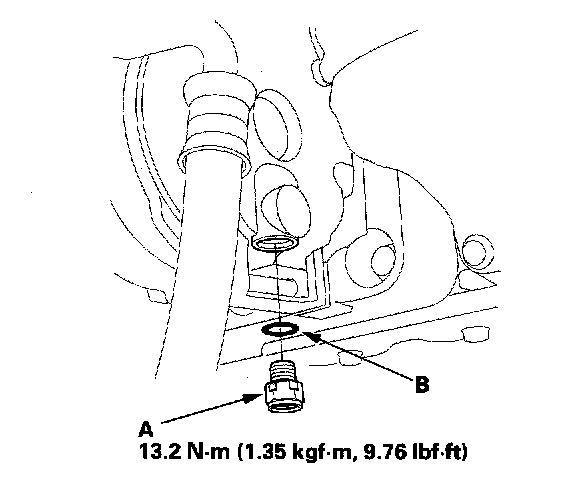 B

A
13.2 N·m (1.35 kgf·m, 9.76 lbf·ft)