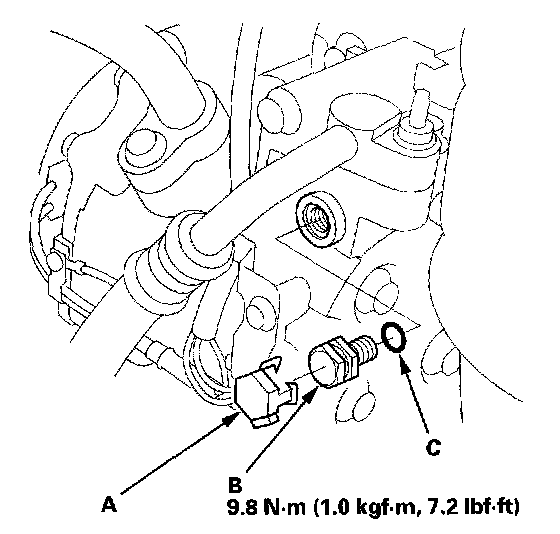 C

B
9.8 N·m (1.0 kgf·m, 7.2 lbf·ft)

A