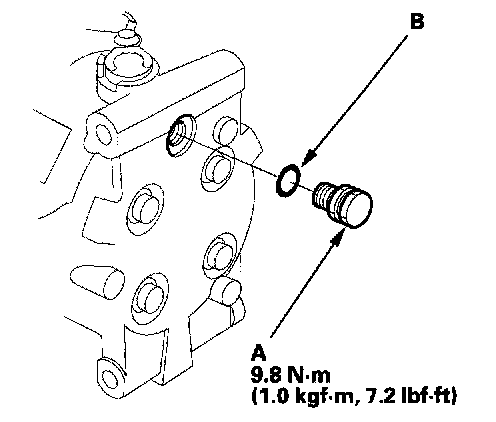 B

A
9.8 N·m
(1.0 kgf·m, 7.2 lbf·ft)