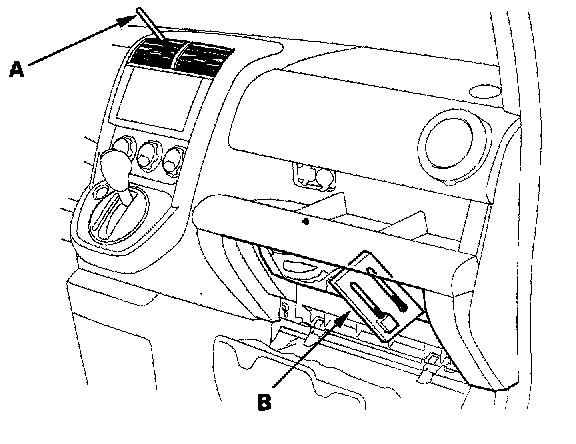 A

B