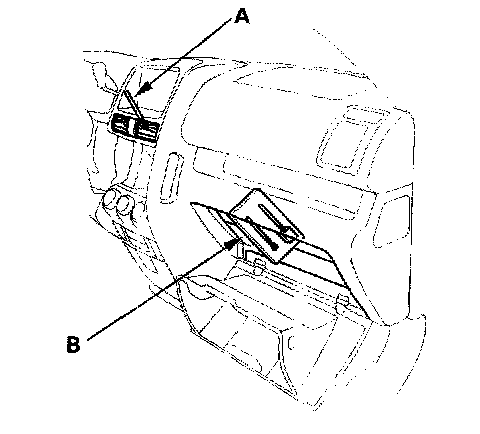 A

B