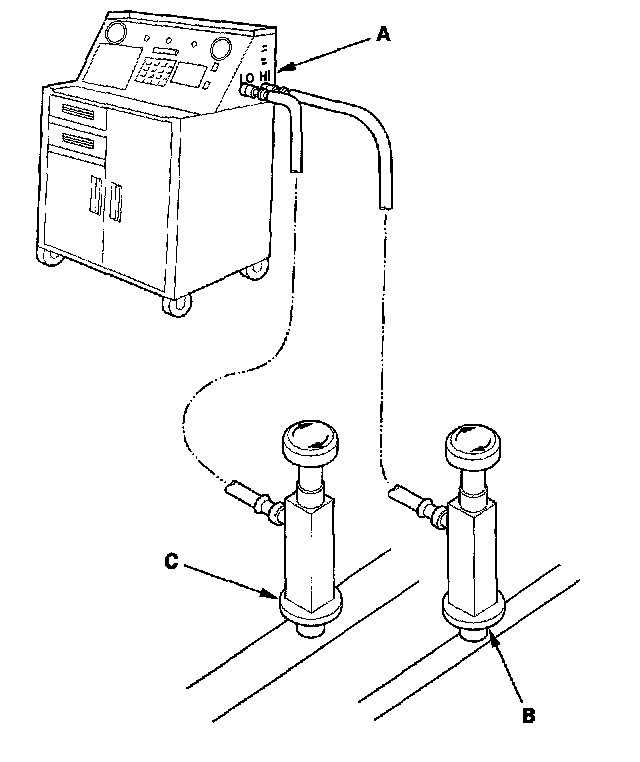 A
LO HI
C
B