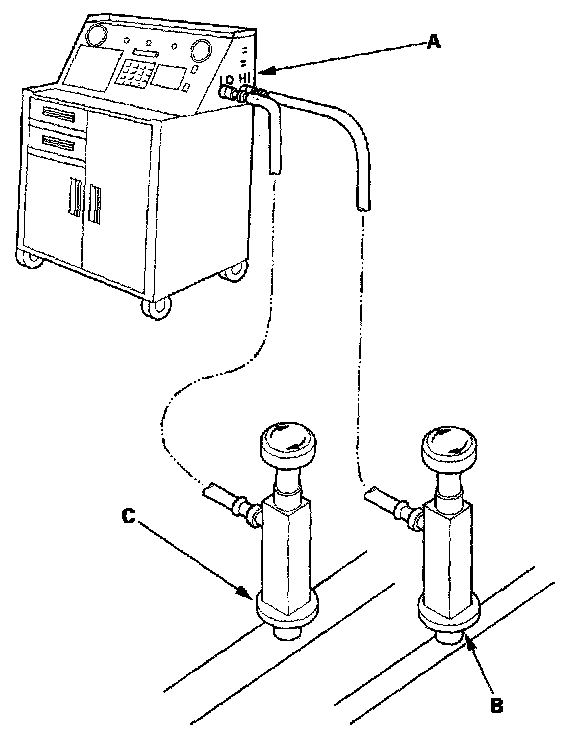 A
LO HI
C
B