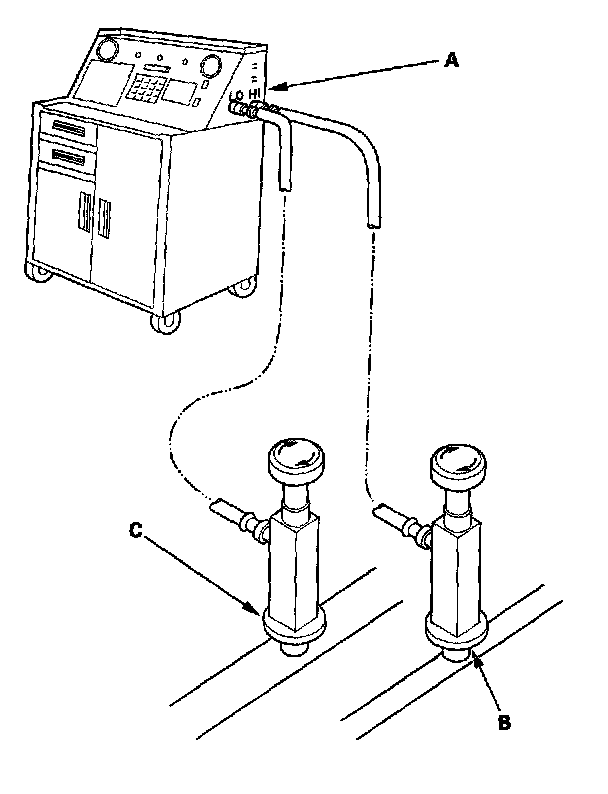 A

LO HI

C

B