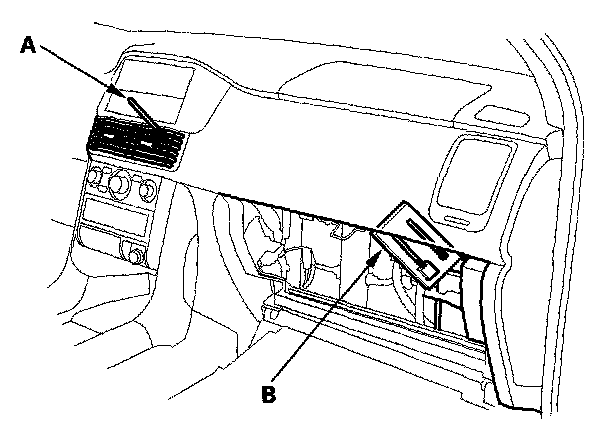 A

B