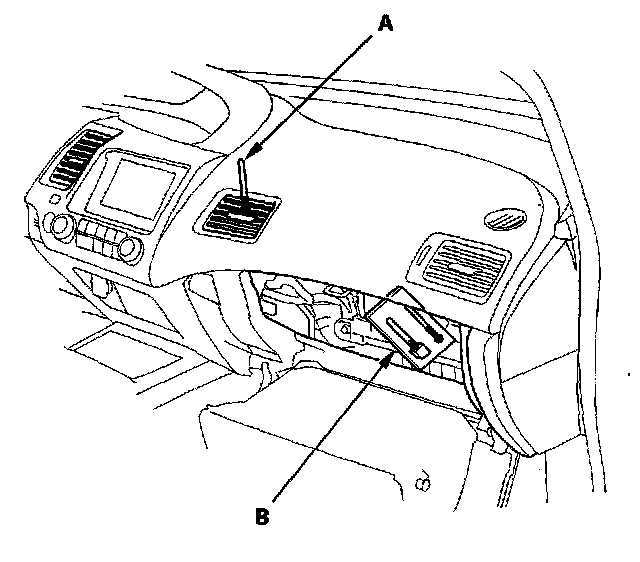 A

B