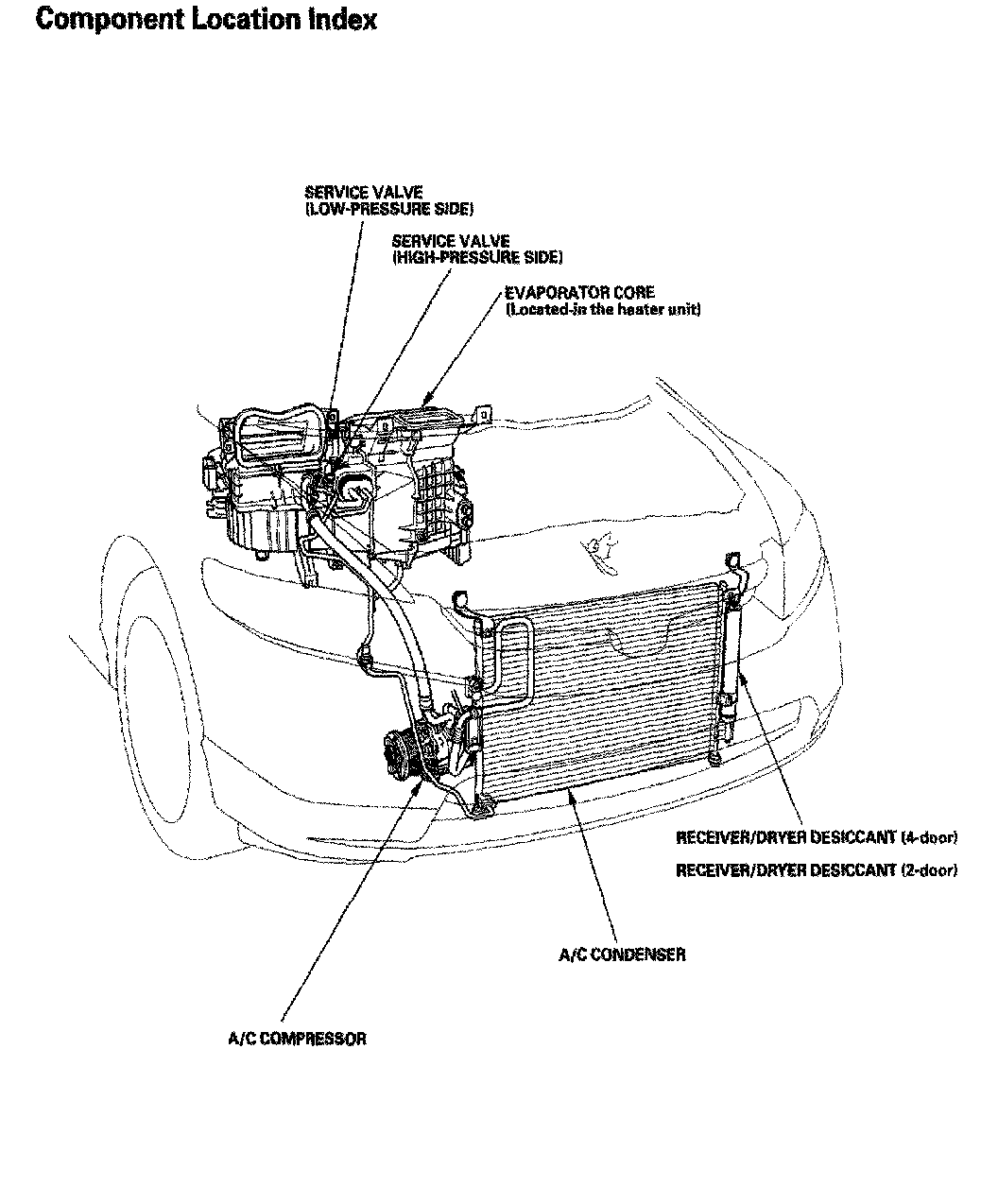 Component Location Index

SERVICE VALVE
(LOW-PRESSURE SIDE)

SERVICE VALVE
(HIGH-PRESSURE SIDE)

EVAPORATOR CORE
(Located in the heater unit)

RECEIVER/DRYER DESICCANT (4-door)

RECEIVER/DRYER DESICCANT (2-door)

A/C CONDENSER

A/C COMPRESSOR