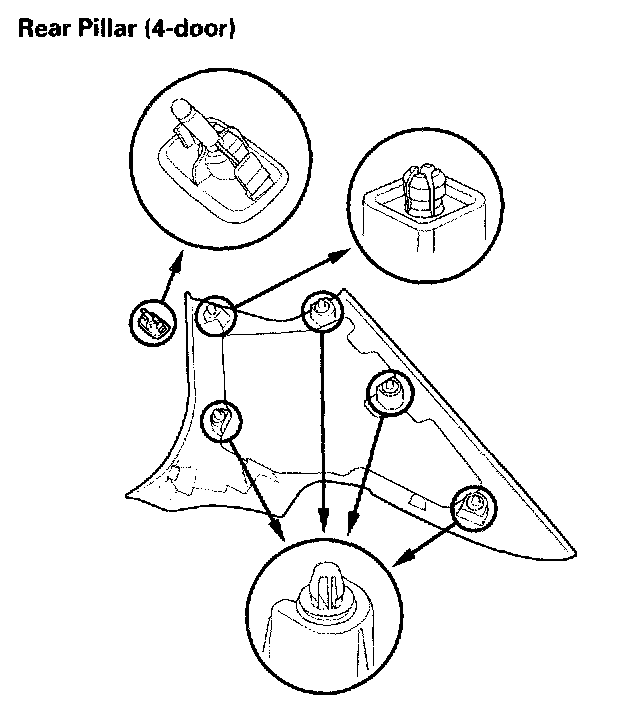 Rear Pillar (4-door)