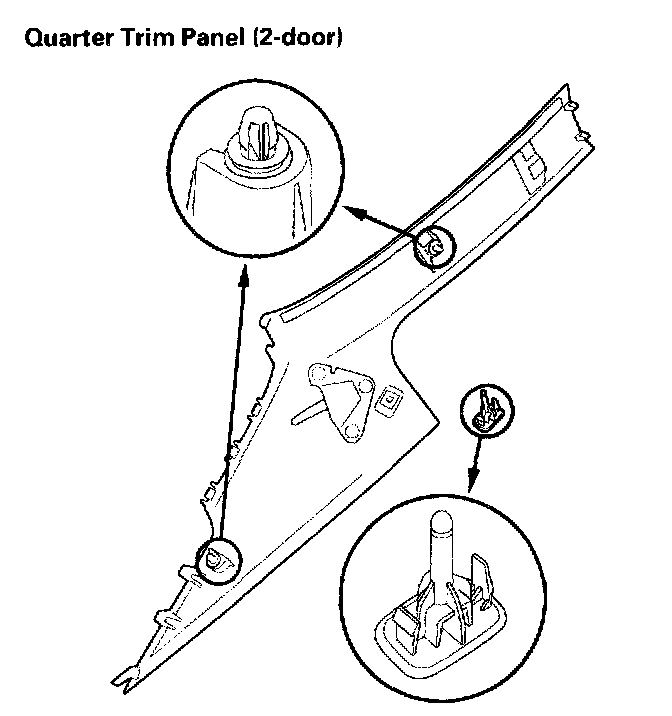 Quarter Trim Panel (2-door)