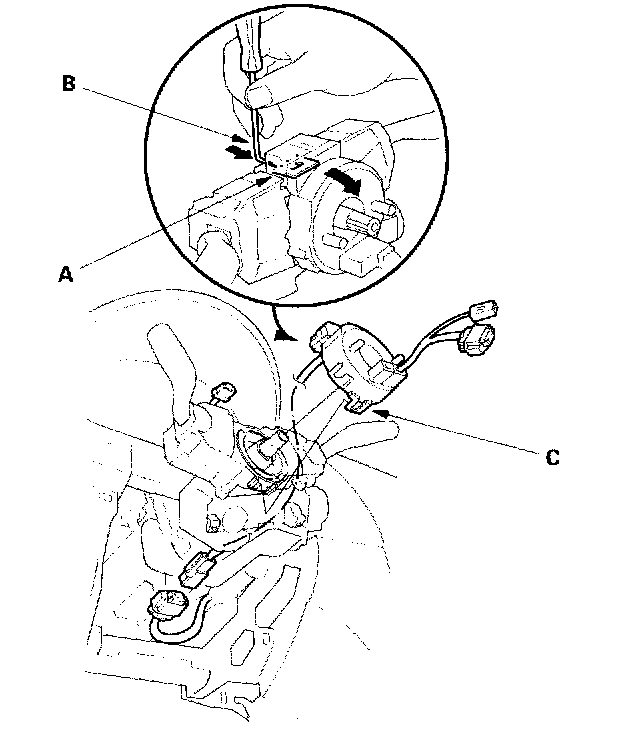 B

A

C