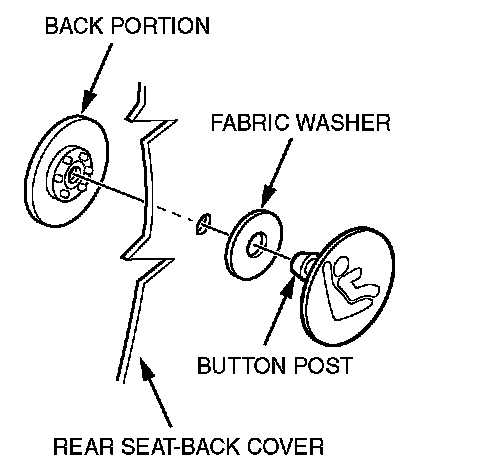 BACK PORTION

FABRIC WASHER

BUTTON POST

REAR SEAT-BACK COVER