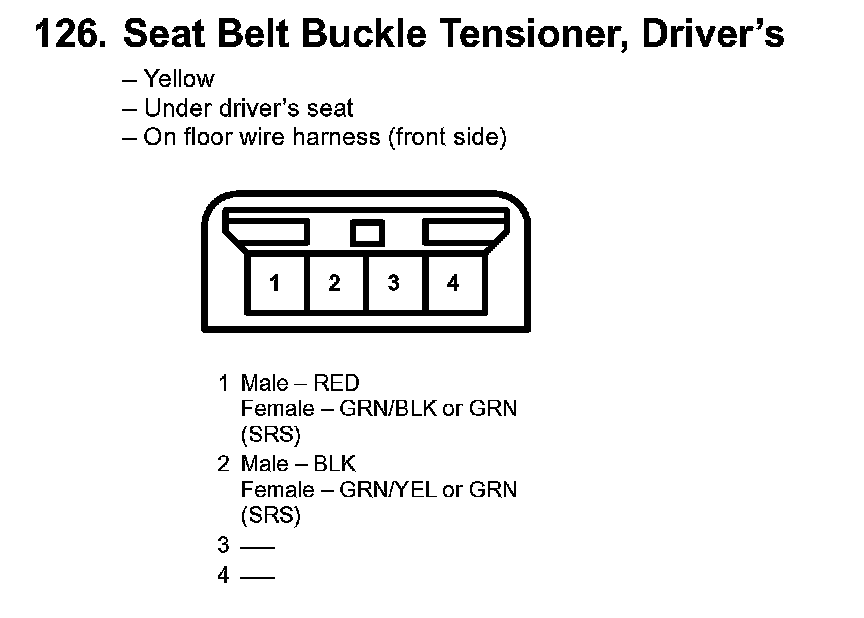 126. Seat Belt Buckle Tensioner, Driver's

– Yellow
– Under driver's seat
– On floor wire harness (front side)

1 2 3 4

1 Male – RED
Female – GRN/BLK or GRN (SRS)
2 Male – BLK
Female – GRN/YEL or GRN (SRS)
3 —
4 —