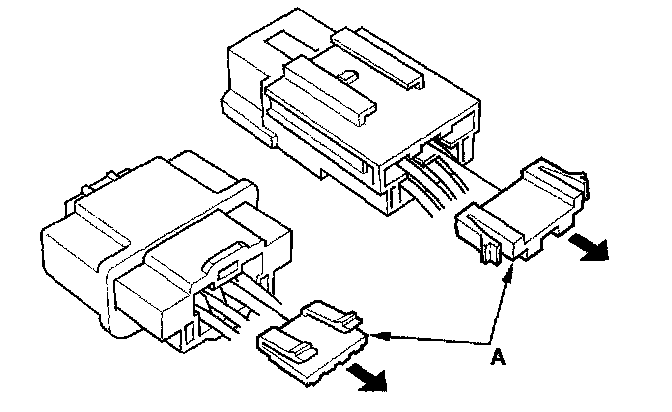 A