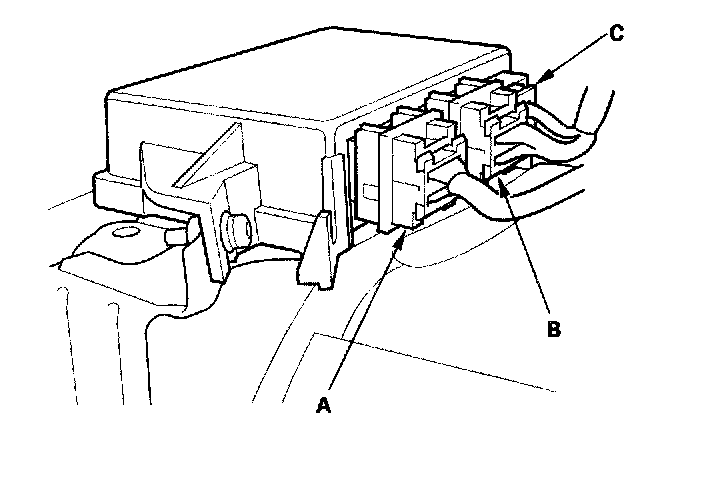 C
B
A