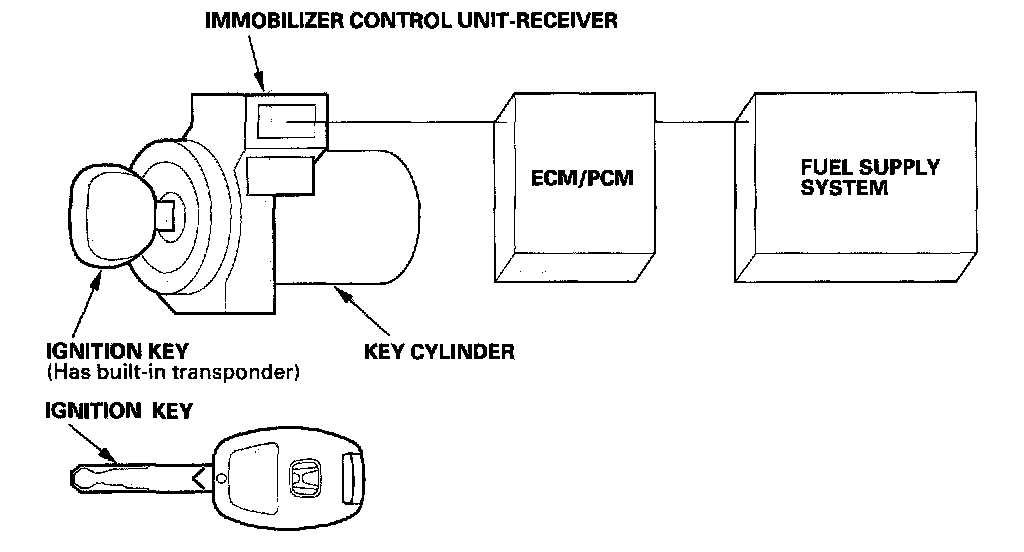 IMMOBILIZER CONTROL UNIT-RECEIVER

ECM/PCM

FUEL SUPPLY SYSTEM

IGNITION KEY
(Has built-in transponder)

KEY CYLINDER

IGNITION KEY