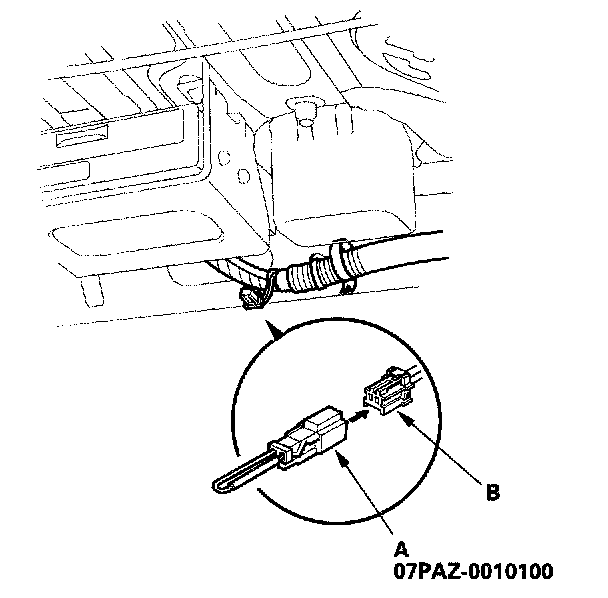 B

A
07PAZ-0010100