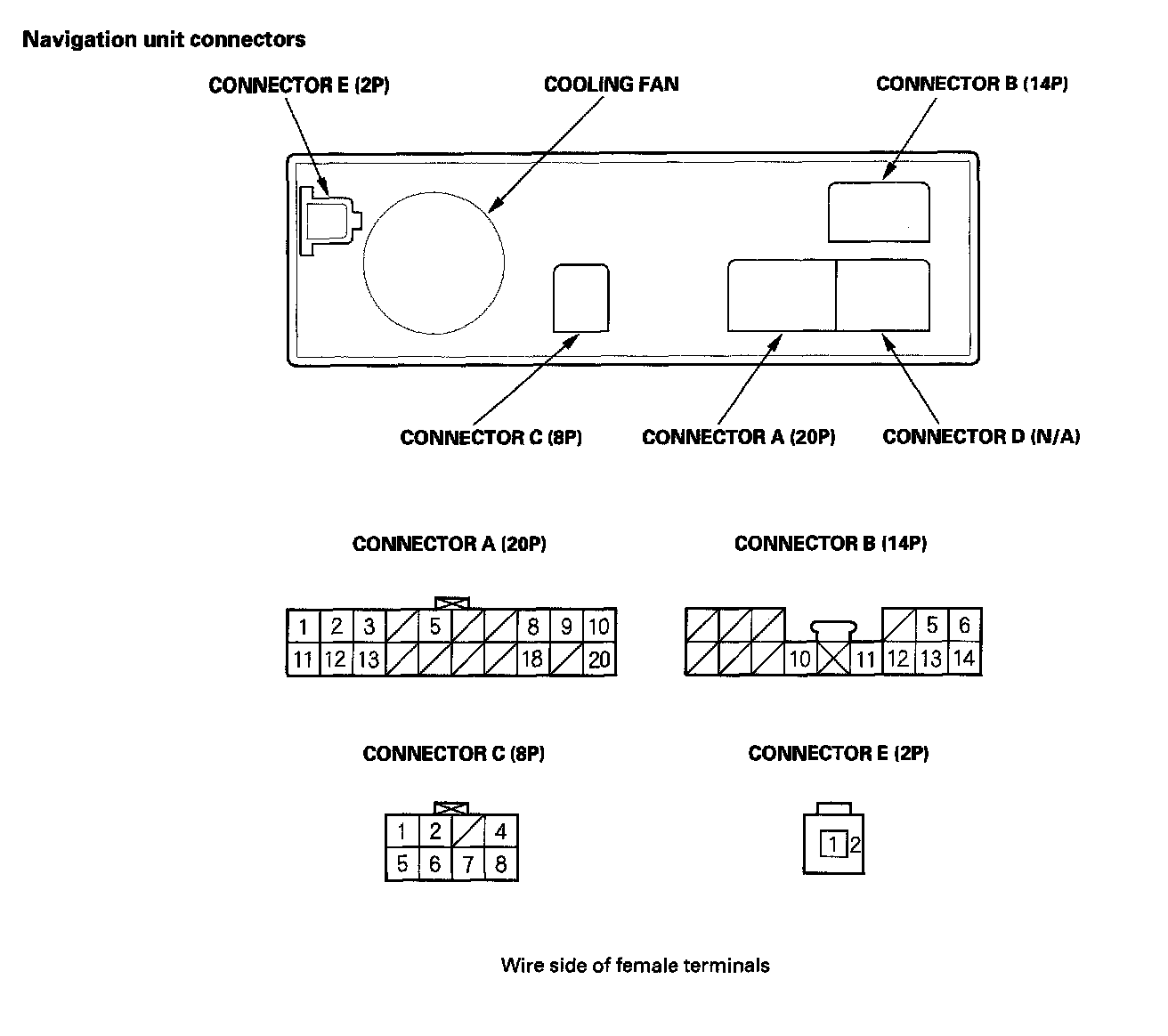 Navigation unit connectors

CONNECTOR E (2P)

COOLING FAN

CONNECTOR B (14P)

CONNECTOR C (8P)

CONNECTOR A (20P)

CONNECTOR D (N/A)

CONNECTOR A (20P)

1 2 3 5 8 9 10
11 12 13 18 20

CONNECTOR B (14P)

5 6
10 11 12 13 14

CONNECTOR C (8P)

1 2 4
5 6 7 8

CONNECTOR E (2P)

1 2

Wire side of female terminals