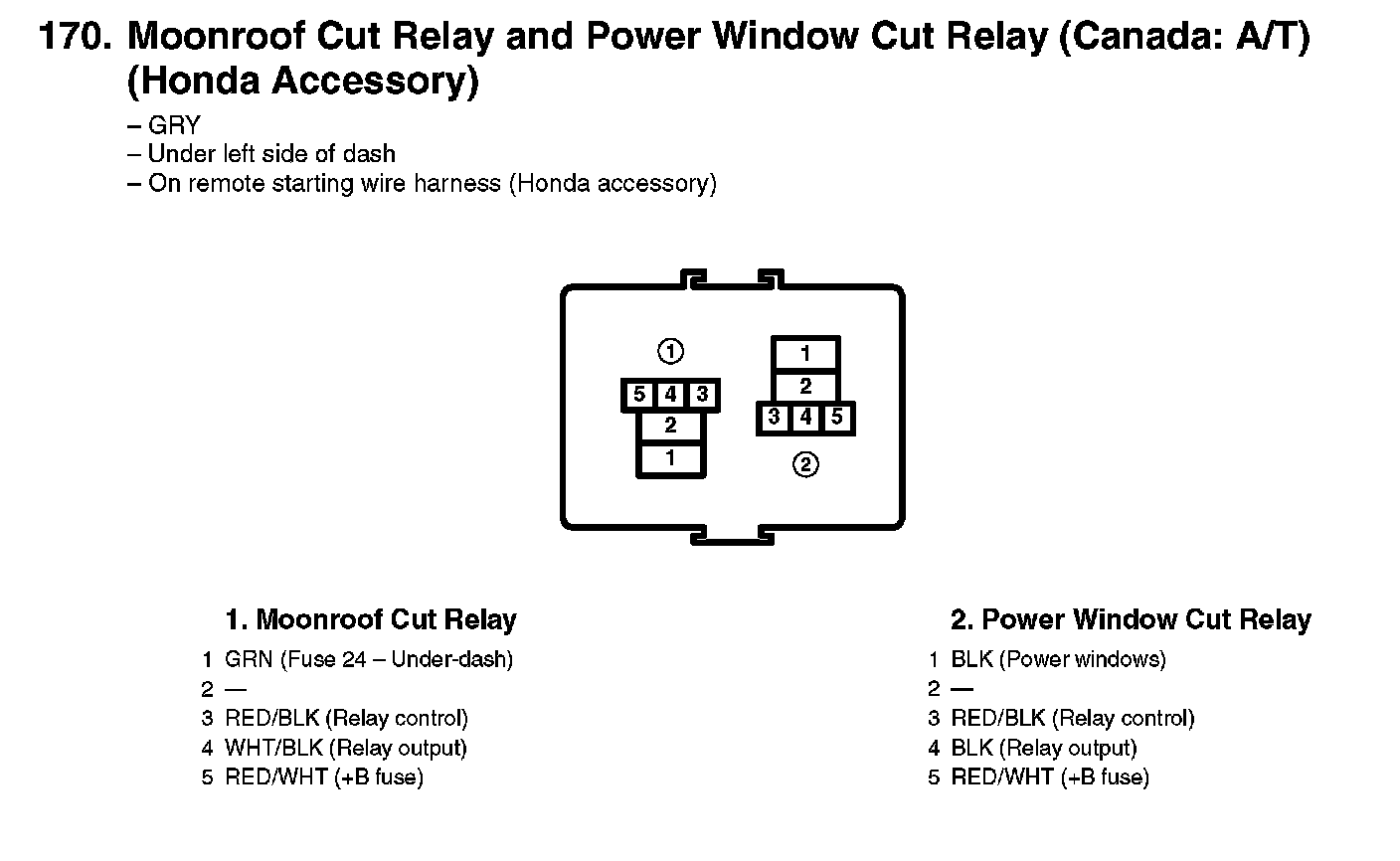 170. Moonroof Cut Relay and Power Window Cut Relay (Canada: A/T) (Honda Accessory)

– GRY
– Under left side of dash
– On remote starting wire harness (Honda accessory)

①
5 4 3
2
1

1
2
3 4 5
②

1. Moonroof Cut Relay
1 GRN (Fuse 24 – Under-dash)
2 —
3 RED/BLK (Relay control)
4 WHT/BLK (Relay output)
5 RED/WHT (+B fuse)

2. Power Window Cut Relay
1 BLK (Power windows)
2 —
3 RED/BLK (Relay control)
4 BLK (Relay output)
5 RED/WHT (+B fuse)