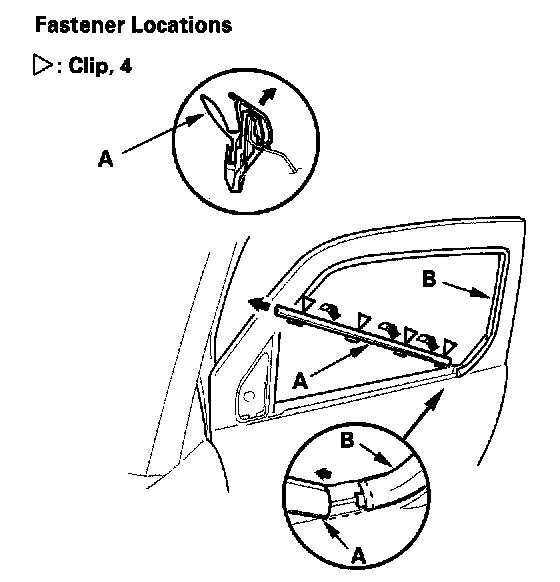 Fastener Locations

▷: Clip, 4

A

B

A

B

A