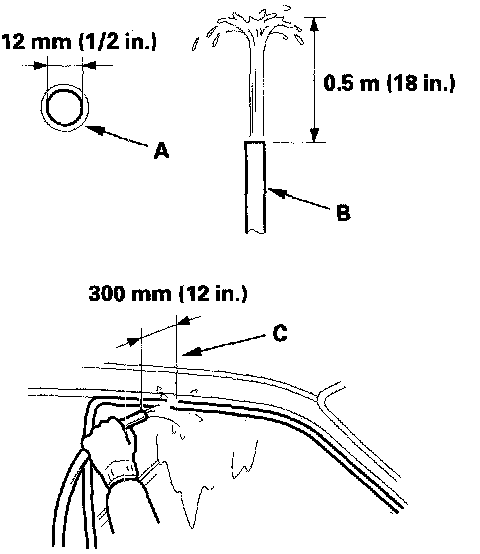 12 mm (1/2 in.)

A

0.5 m (18 in.)

B

300 mm (12 in.)

C