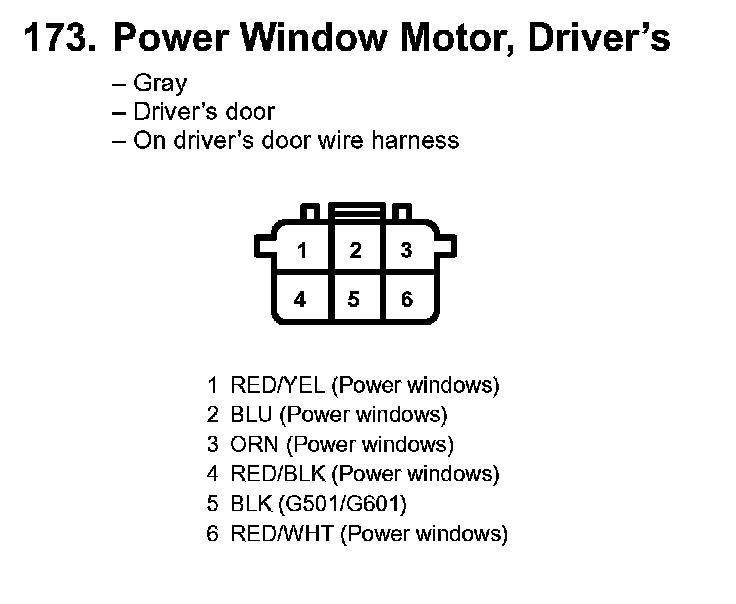 173. Power Window Motor, Driver's

– Gray
– Driver's door
– On driver's door wire harness

1 2 3
4 5 6

1 RED/YEL (Power windows)
2 BLU (Power windows)
3 ORN (Power windows)
4 RED/BLK (Power windows)
5 BLK (G501/G601)
6 RED/WHT (Power windows)