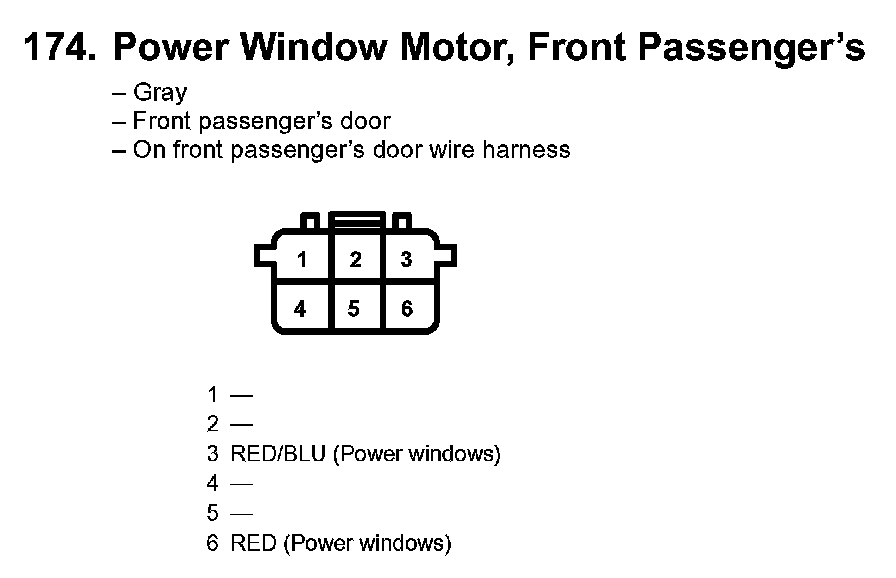 174. Power Window Motor, Front Passenger's

– Gray
– Front passenger's door
– On front passenger's door wire harness

1 2 3
4 5 6

1 —
2 —
3 RED/BLU (Power windows)
4 —
5 —
6 RED (Power windows)