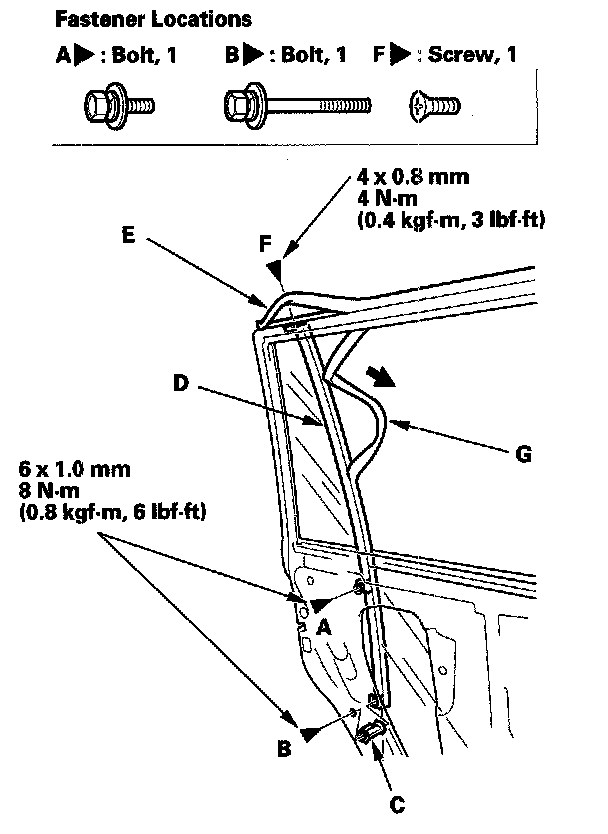 Fastener Locations

A▶ : Bolt, 1 B▶ : Bolt, 1 F▶ : Screw, 1

4 x 0.8 mm
4 N·m
(0.4 kgf·m, 3 lbf·ft)

E

F

D

G

6 x 1.0 mm
8 N·m
(0.8 kgf·m, 6 lbf·ft)

A

B

C