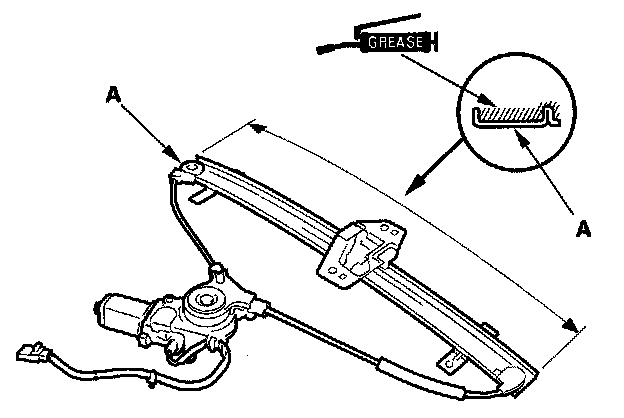 GREASE

A

A