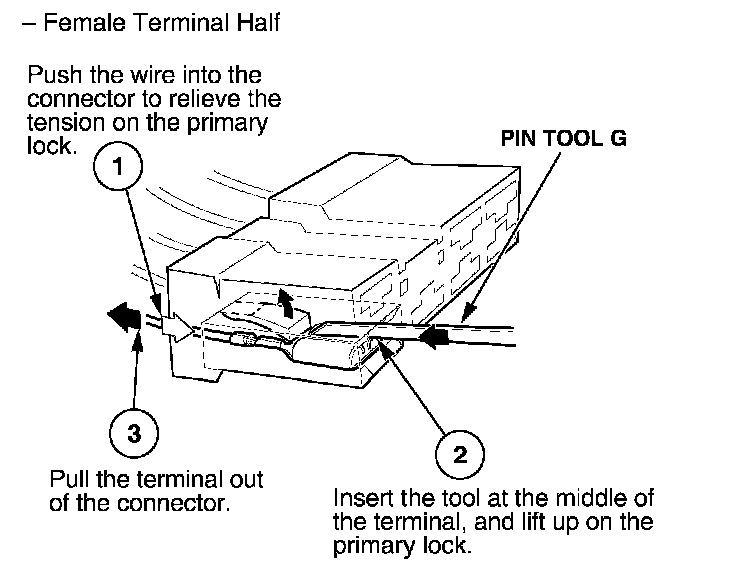 – Female Terminal Half

Push the wire into the connector to relieve the tension on the primary lock.

1

PIN TOOL G

3

Pull the terminal out of the connector.

2

Insert the tool at the middle of the terminal, and lift up on the primary lock.