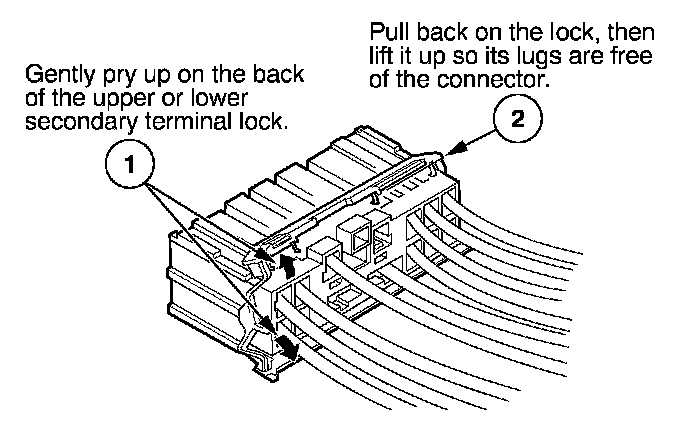 Gently pry up on the back of the upper or lower secondary terminal lock.

1

Pull back on the lock, then lift it up so its lugs are free of the connector.

2