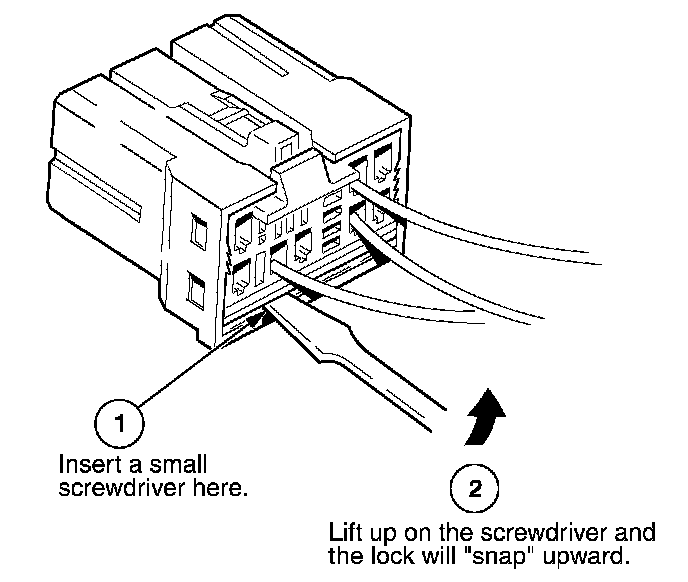 1
Insert a small screwdriver here.

2
Lift up on the screwdriver and the lock will "snap" upward.