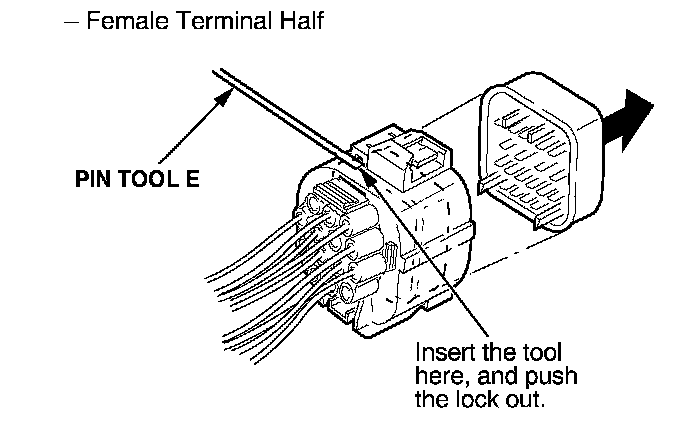 – Female Terminal Half

PIN TOOL E

Insert the tool here, and push the lock out.