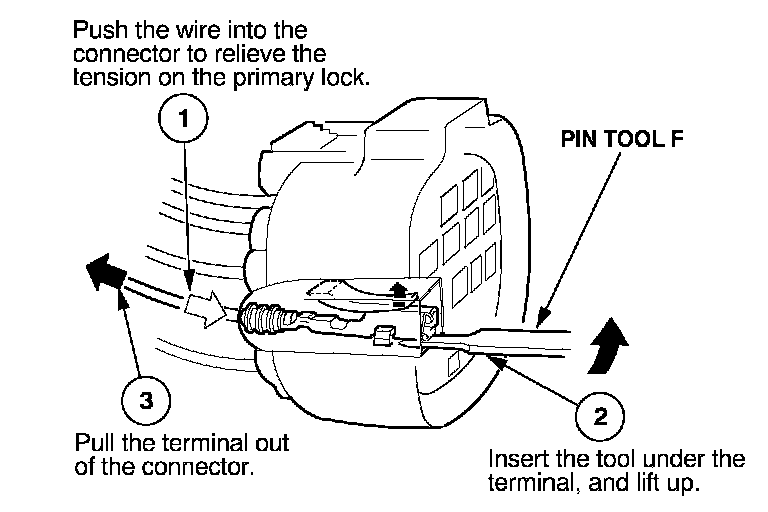 Push the wire into the connector to relieve the tension on the primary lock.

1

PIN TOOL F

3

Pull the terminal out of the connector.

2

Insert the tool under the terminal, and lift up.